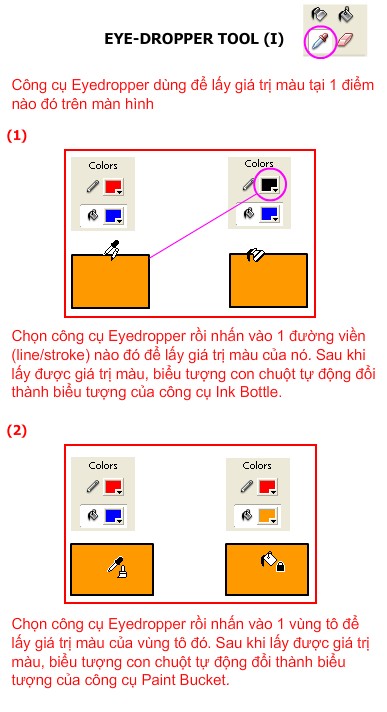 EYE-DROPPER TOOL (I)

Công cụ Eyedropper dùng để lấy giá trị màu tại 1 điểm nào đó trên màn hình

(1)

Colors

Colors

Chọn công cụ Eyedropper rồi nhấn vào 1 đường viền (line/stroke) nào đó để lấy giá trị màu của nó. Sau khi lấy được giá trị màu, biểu tượng con chuột tự động đổi thành biểu tượng của công cụ Ink Bottle.

(2)

Colors

Colors

Chọn công cụ Eyedropper rồi nhấn vào 1 vùng tô để lấy giá trị màu của vùng tô đó. Sau khi lấy được giá trị màu, biểu tượng con chuột tự động đổi thành biểu tượng của công cụ Paint Bucket.