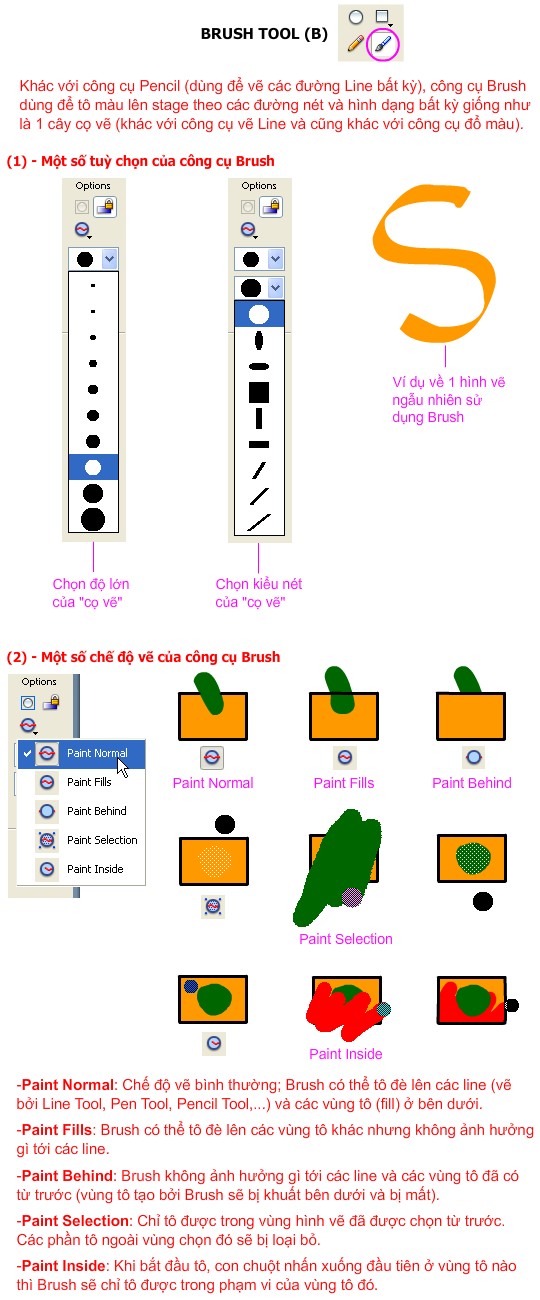 BRUSH TOOL (B)

Khác với công cụ Pencil (dùng để vẽ các đường Line bất kỳ), công cụ Brush dùng để tô màu lên stage theo các đường nét và hình dạng bất kỳ giống như là 1 cây cọ vẽ (khác với công cụ vẽ Line và cũng khác với công cụ đổ màu).

(1) - Một số tuỳ chọn của công cụ Brush

Options

Options

Ví dụ về 1 hình vẽ ngẫu nhiên sử dụng Brush

Chọn độ lớn của "cọ vẽ"

Chọn kiểu nét của "cọ vẽ"

(2) - Một số chế độ vẽ của công cụ Brush

Options

Paint Normal
Paint Fills
Paint Behind
Paint Selection
Paint Inside

Paint Normal

Paint Fills

Paint Behind

Paint Selection

Paint Inside

-Paint Normal: Chế độ vẽ bình thường; Brush có thể tô đè lên các line (vẽ bởi Line Tool, Pen Tool, Pencil Tool,...) và các vùng tô (fill) ở bên dưới.

-Paint Fills: Brush có thể tô đè lên các vùng tô khác nhưng không ảnh hưởng gì tới các line.

-Paint Behind: Brush không ảnh hưởng gì tới các line và các vùng tô đã có từ trước (vùng tô tạo bởi Brush sẽ bị khuất bên dưới và bị mất).

-Paint Selection: Chỉ tô được trong vùng hình vẽ đã được chọn từ trước. Các phần tô ngoài vùng chọn đó sẽ bị loại bỏ.

-Paint Inside: Khi bắt đầu tô, con chuột nhấn xuống đầu tiên ở vùng tô nào thì Brush sẽ chỉ tô được trong phạm vi của vùng tô đó.